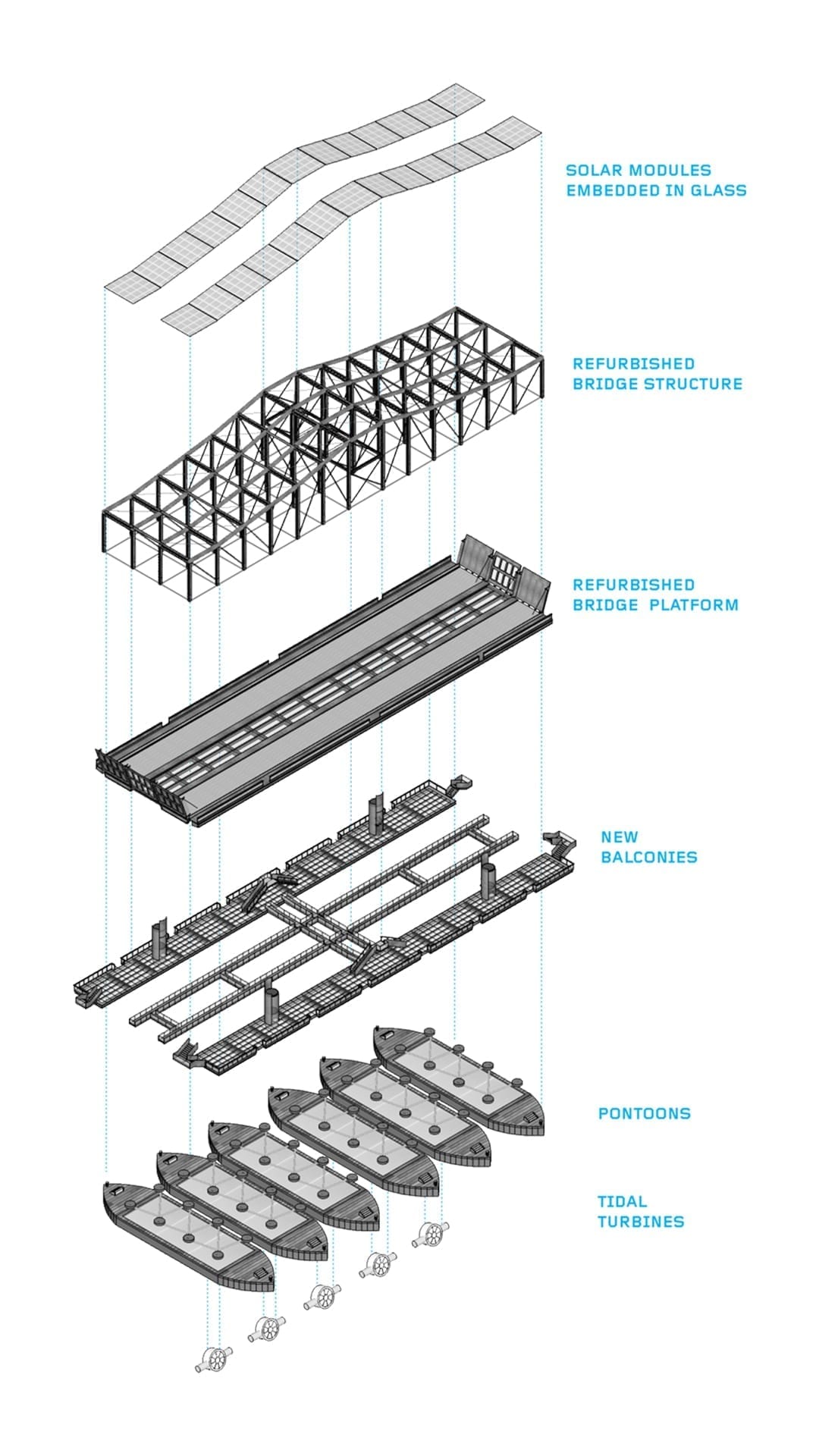 SOLAR MODULES
EMBEDDED IN GLASS

REFURBISHED
BRIDGE STRUCTURE

REFURBISHED
BRIDGE PLATFORM

NEW
BALCONIES

PONTOONS

TIDAL
TURBINES